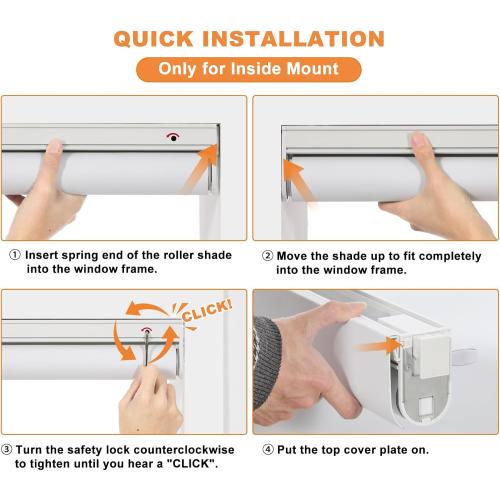 QUICK INSTALLATION

Only for Inside Mount

① Insert spring end of the roller shade into the window frame.

② Move the shade up to fit completely into the window frame.

CLICK!

③ Turn the safety lock counterclockwise to tighten until you hear a "CLICK".

④ Put the top cover plate on.