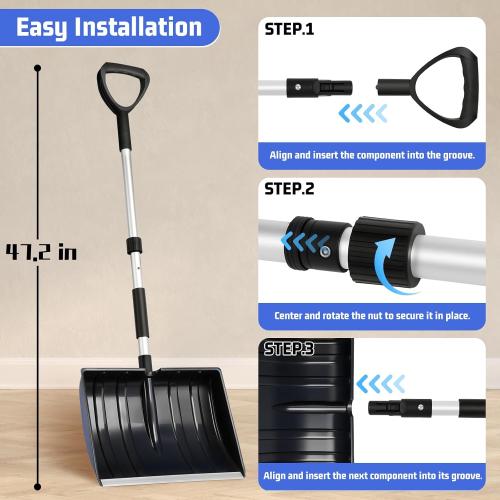 Easy Installation

47.2 in

STEP.1

Align and insert the component into the groove.

STEP.2

Center and rotate the nut to secure it in place.

STEP.3

Align and insert the next component into its groove.