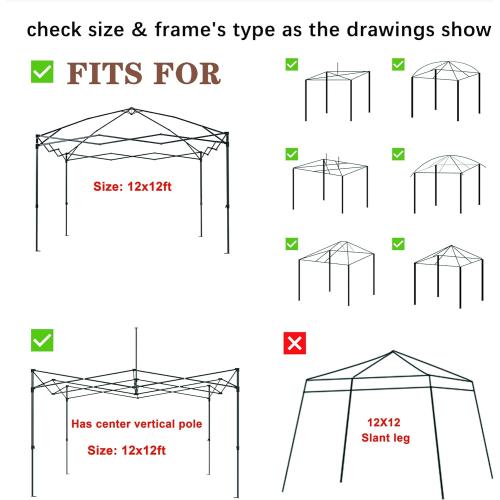 check size & frame's type as the drawings show

FITS FOR

Size: 12x12ft

Has center vertical pole

Size: 12x12ft

12X12
Slant leg