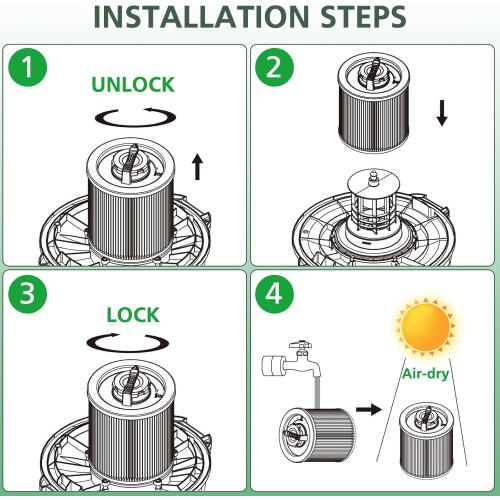 INSTALLATION STEPS

1

UNLOCK

2

3

LOCK

4

Air-dry