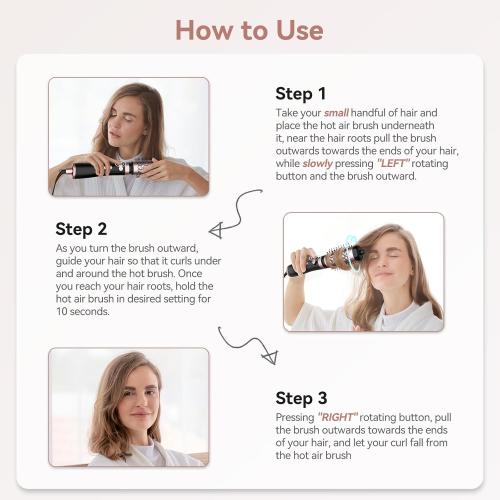 How to Use

Step 1
Take your small handful of hair and place the hot air brush underneath it, near the hair roots pull the brush outwards towards the ends of your hair, while slowly pressing "LEFT" rotating button and the brush outward.

Step 2
As you turn the brush outward, guide your hair so that it curls under and around the hot brush. Once you reach your hair roots, hold the hot air brush in desired setting for 10 seconds.

Step 3
Pressing "RIGHT" rotating button, pull the brush outwards towards the ends of your hair, and let your curl fall from the hot air brush