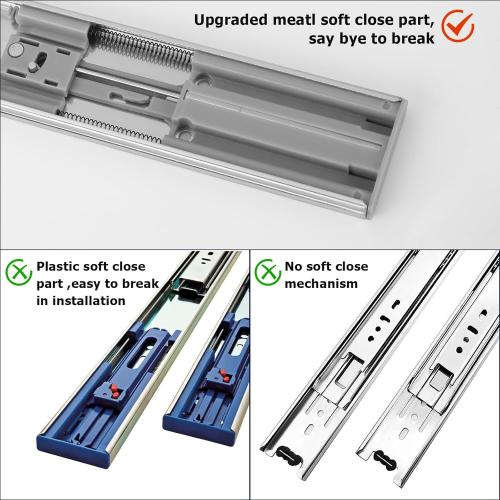 Upgraded meatl soft close part, say bye to break

Plastic soft close part ,easy to break in installation

No soft close mechanism