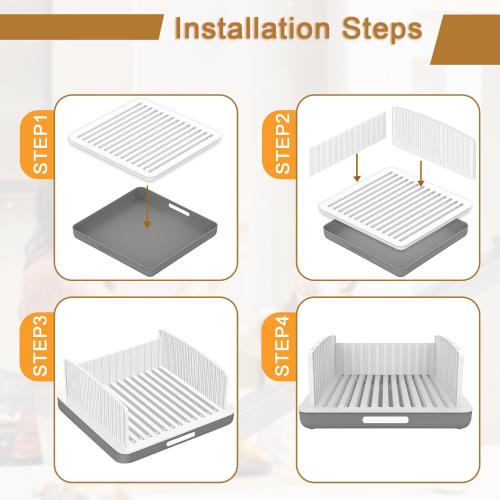 Installation Steps

STEP1

STEP2

STEP3

STEP4