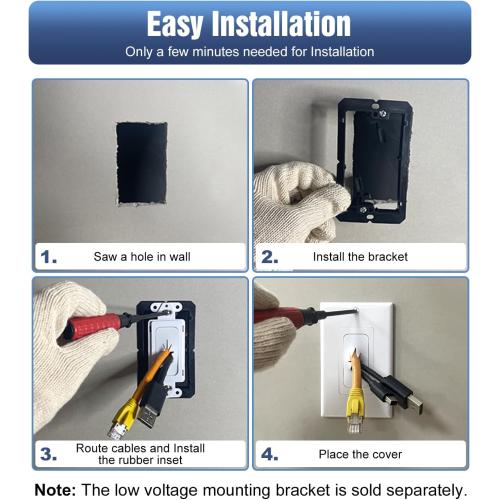 Easy Installation
Only a few minutes needed for Installation

1. Saw a hole in wall

2. Install the bracket

3. Route cables and Install the rubber inset

4. Place the cover

Note: The low voltage mounting bracket is sold separately.