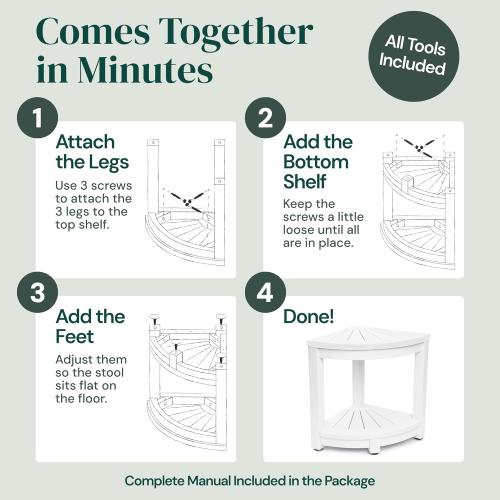 Comes Together in Minutes

All Tools Included

1

Attach the Legs

Use 3 screws to attach the 3 legs to the top shelf.

2

Add the Bottom Shelf

Keep the screws a little loose until all are in place.

3

Add the Feet

Adjust them so the stool sits flat on the floor.

4

Done!

Complete Manual Included in the Package