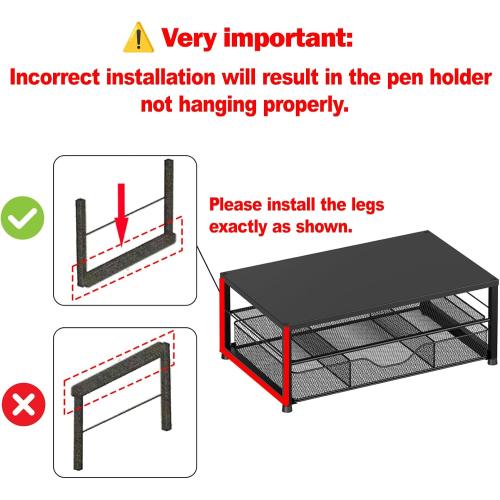 Very important:

Incorrect installation will result in the pen holder not hanging properly.

Please install the legs exactly as shown.