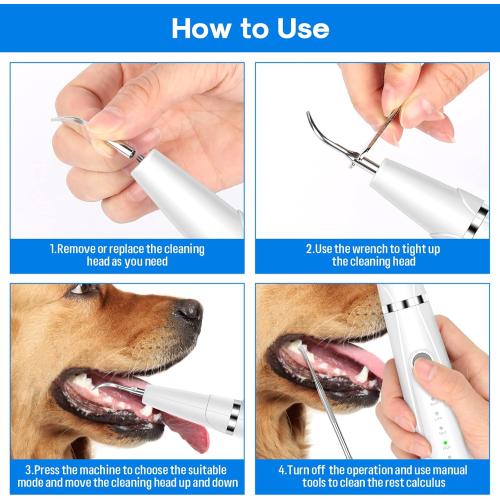 How to Use

1.Remove or replace the cleaning head as you need

2.Use the wrench to tight up the cleaning head

3.Press the machine to choose the suitable mode and move the cleaning head up and down

4.Turn off the operation and use manual tools to clean the rest calculus