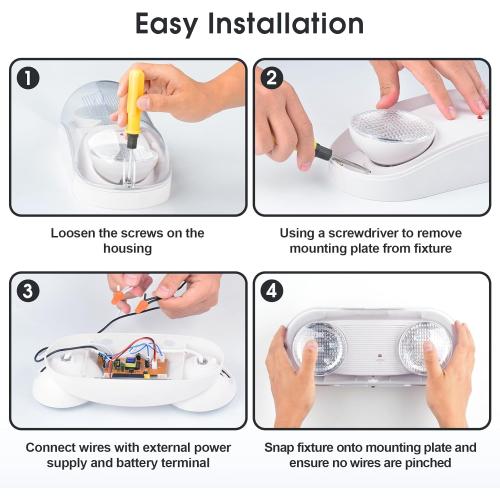 Easy Installation

1

Loosen the screws on the housing

2

Using a screwdriver to remove mounting plate from fixture

3

Connect wires with external power supply and battery terminal

4

Snap fixture onto mounting plate and ensure no wires are pinched