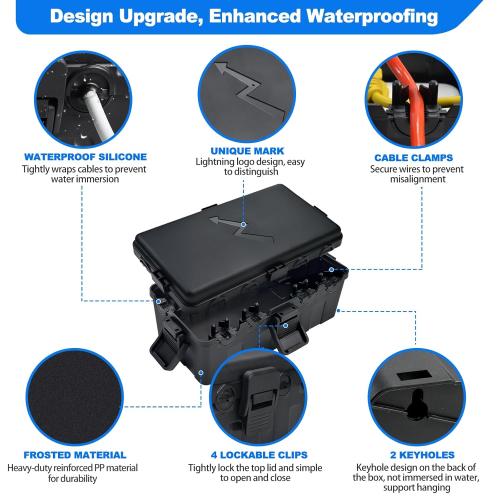 Design Upgrade, Enhanced Waterproofing

WATERPROOF SILICONE
Tightly wraps cables to prevent water immersion

UNIQUE MARK
Lightning logo design, easy to distinguish

CABLE CLAMPS
Secure wires to prevent misalignment

FROSTED MATERIAL
Heavy-duty reinforced PP material for durability

4 LOCKABLE CLIPS
Tightly lock the top lid and simple to open and close

2 KEYHOLES
Keyhole design on the back of the box, not immersed in water, support hanging