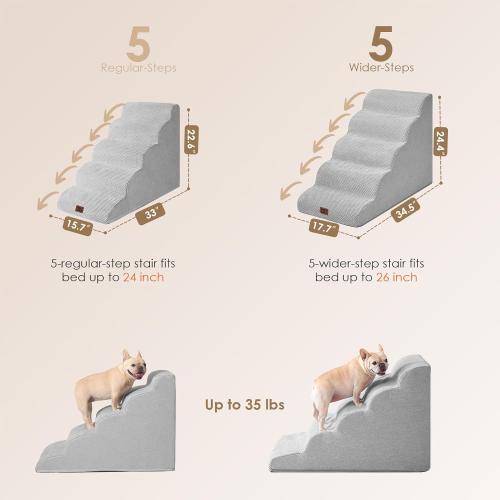 5
Regular-Steps

22.6"
33"
15.7"

5-regular-step stair fits bed up to 24 inch

5
Wider-Steps

24.4"
34.5"
17.7"

5-wider-step stair fits bed up to 26 inch

Up to 35 lbs