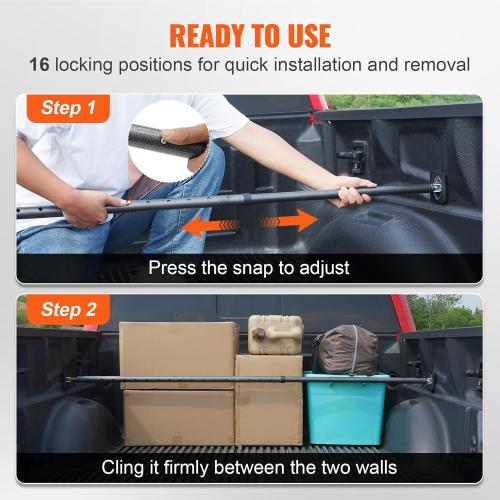 READY TO USE

16 locking positions for quick installation and removal

Step 1

Press the snap to adjust

Step 2

Cling it firmly between the two walls