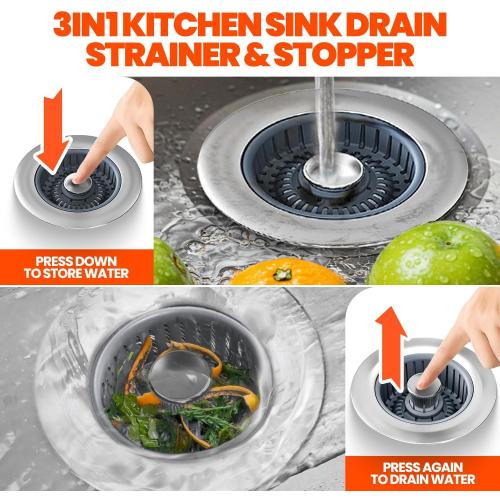 3IN1 KITCHEN SINK DRAIN STRAINER & STOPPER

PRESS DOWN TO STORE WATER

PRESS AGAIN TO DRAIN WATER