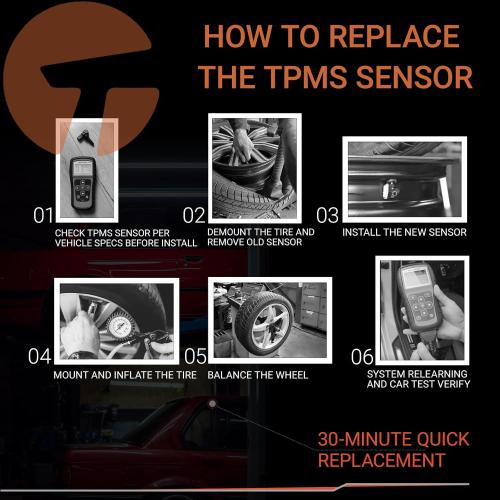 HOW TO REPLACE THE TPMS SENSOR

01
CHECK TPMS SENSOR PER VEHICLE SPECS BEFORE INSTALL

02
DEMOUNT THE TIRE AND REMOVE OLD SENSOR

03
INSTALL THE NEW SENSOR

04
MOUNT AND INFLATE THE TIRE

05
BALANCE THE WHEEL

06
SYSTEM RELEARNING AND CAR TEST VERIFY

30-MINUTE QUICK REPLACEMENT