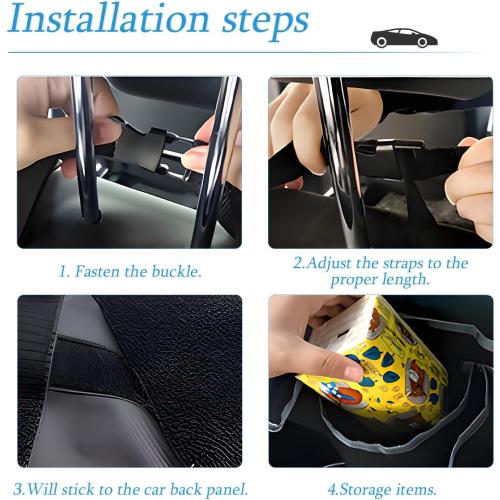 Installation steps

1. Fasten the buckle.

2.Adjust the straps to the proper length.

3.Will stick to the car back panel.

4.Storage items.