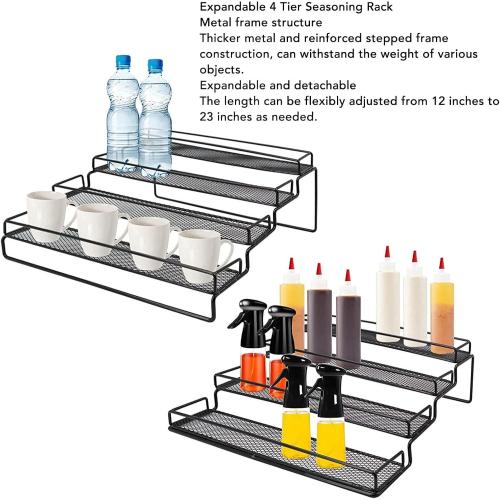 Expandable 4 Tier Seasoning Rack
Metal frame structure
Thicker metal and reinforced stepped frame construction, can withstand the weight of various objects.
Expandable and detachable
The length can be flexibly adjusted from 12 inches to 23 inches as needed.