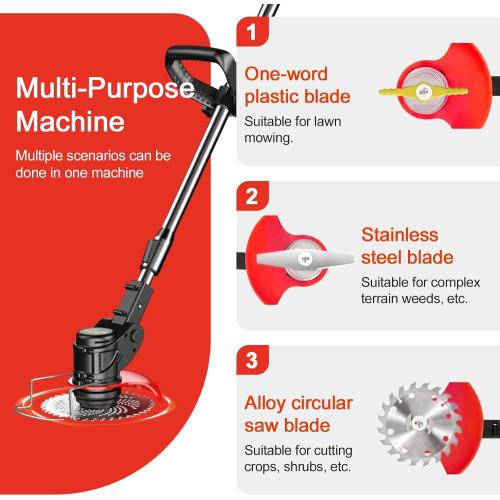 Multi-Purpose Machine

Multiple scenarios can be done in one machine

1

One-word plastic blade

Suitable for lawn mowing.

2

Stainless steel blade

Suitable for complex terrain weeds, etc.

3

Alloy circular saw blade

Suitable for cutting crops, shrubs, etc.