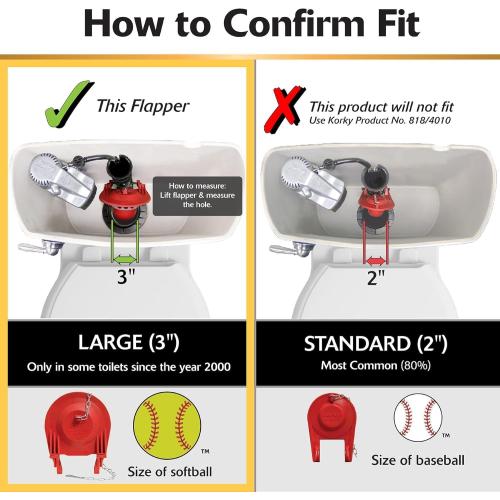 How to Confirm Fit

This Flapper

How to measure: Lift flapper & measure the hole.

3"

LARGE (3")
Only in some toilets since the year 2000

TM
Size of softball

This product will not fit
Use Korky Product No. 818/4010

2"

STANDARD (2")
Most Common (80%)

TM
Size of baseball