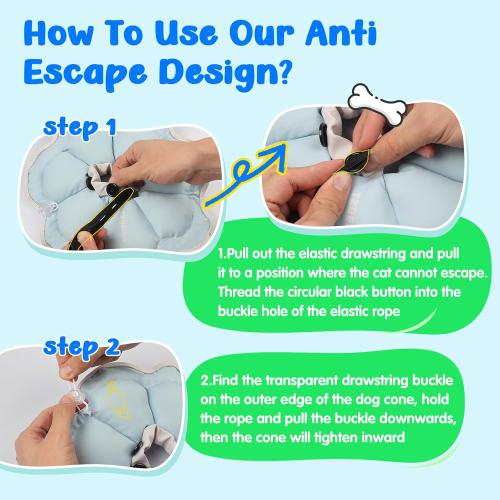 How To Use Our Anti Escape Design?

step 1

1.Pull out the elastic drawstring and pull it to a position where the cat cannot escape. Thread the circular black button into the buckle hole of the elastic rope

step 2

2.Find the transparent drawstring buckle on the outer edge of the dog cone, hold the rope and pull the buckle downwards, then the cone will tighten inward