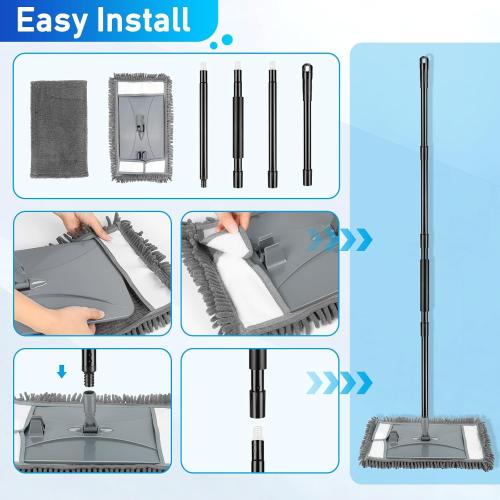 Easy Install