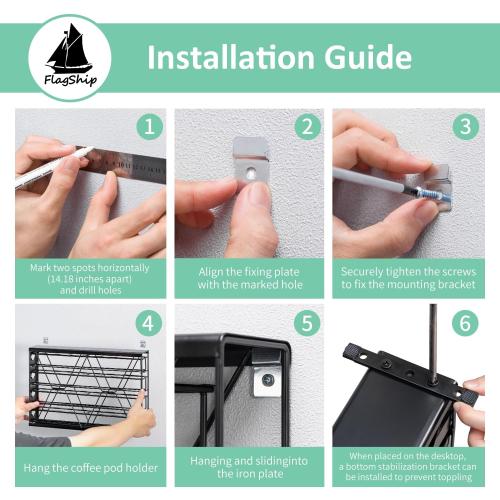 FlagShip

Installation Guide

1

Mark two spots horizontally (14.18 inches apart) and drill holes

2

Align the fixing plate with the marked hole

3

Securely tighten the screws to fix the mounting bracket

4

Hang the coffee pod holder

5

Hanging and slidinginto the iron plate

6

When placed on the desktop, a bottom stabilization bracket can be installed to prevent toppling