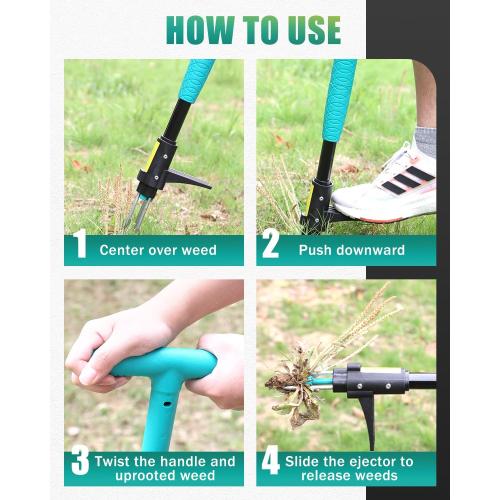 HOW TO USE

1 Center over weed

2 Push downward

3 Twist the handle and uprooted weed

4 Slide the ejector to release weeds