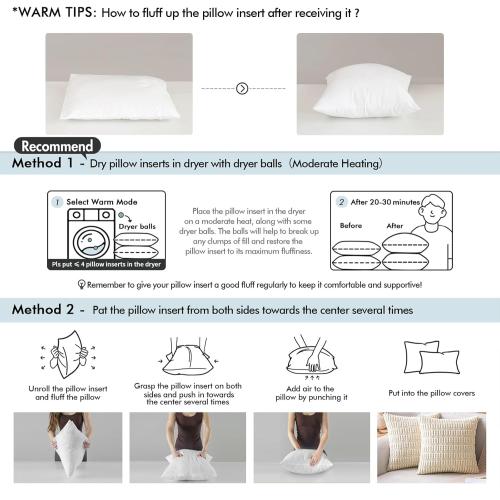 *WARM TIPS: How to fluff up the pillow insert after receiving it ?

Recommend

Method 1 - Dry pillow inserts in dryer with dryer balls (Moderate Heating)

1 Select Warm Mode

Dryer balls

Pls put ≤ 4 pillow inserts in the dryer

Place the pillow insert in the dryer on a moderate heat, along with some dryer balls. The balls will help to break up any clumps of fill and restore the pillow insert to its maximum fluffiness.

2 After 20-30 minutes

Before

After

Remember to give your pillow insert a good fluff regularly to keep it comfortable and supportive!

Method 2 - Pat the pillow insert from both sides towards the center several times

Unroll the pillow insert and fluff the pillow

Grasp the pillow insert on both sides and push in towards the center several times

Add air to the pillow by punching it

Put into the pillow covers