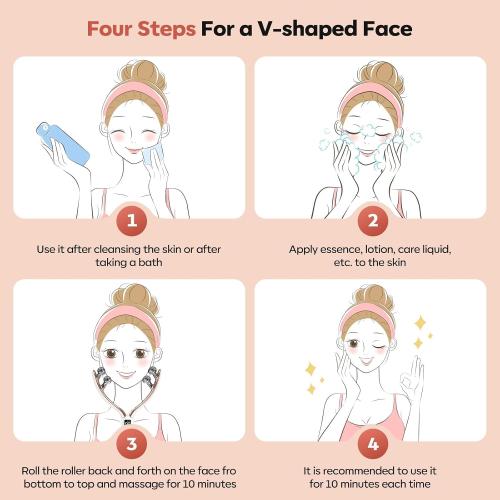 Four Steps For a V-shaped Face

1

Use it after cleansing the skin or after taking a bath

2

Apply essence, lotion, care liquid, etc. to the skin

3

Roll the roller back and forth on the face fro bottom to top and massage for 10 minutes

4

It is recommended to use it for 10 minutes each time