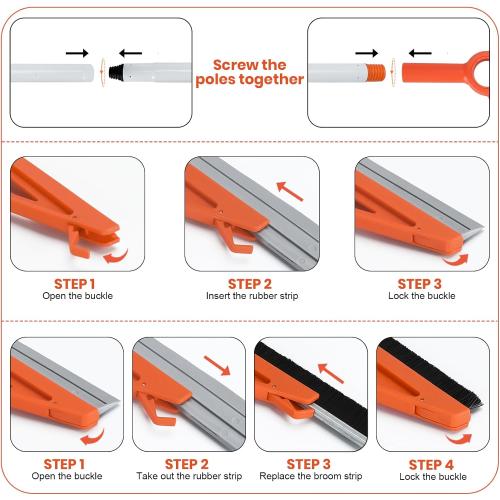 Screw the poles together

STEP 1
Open the buckle

STEP 2
Insert the rubber strip

STEP 3
Lock the buckle

STEP 1
Open the buckle

STEP 2
Take out the rubber strip

STEP 3
Replace the broom strip

STEP 4
Lock the buckle