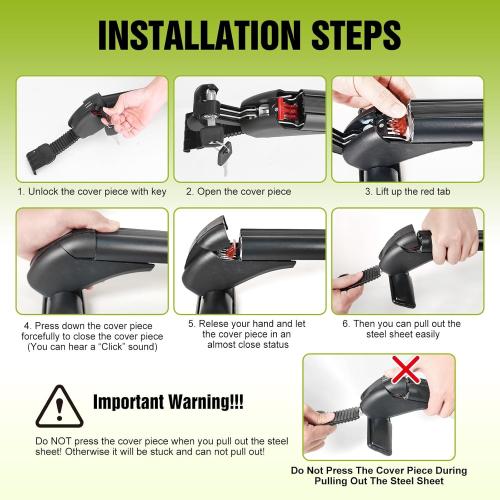 INSTALLATION STEPS

1. Unlock the cover piece with key

2. Open the cover piece

3. Lift up the red tab

4. Press down the cover piece forcefully to close the cover piece (You can hear a "Click" sound)

5. Relese your hand and let the cover piece in an almost close status

6. Then you can pull out the steel sheet easily

Important Warning!!!

Do NOT press the cover piece when you pull out the steel sheet! Otherwise it will be stuck and can not pull out!

Do Not Press The Cover Piece During Pulling Out The Steel Sheet