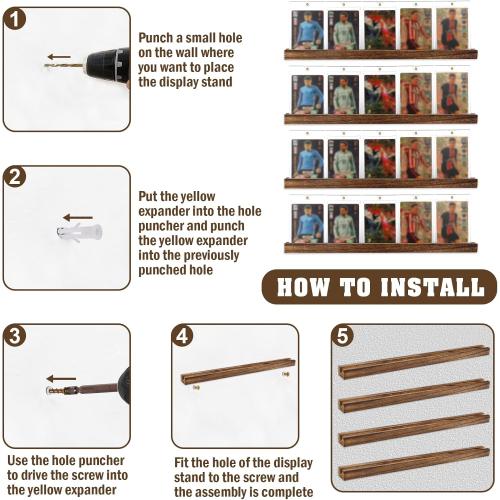 1

Punch a small hole on the wall where you want to place the display stand

2

Put the yellow expander into the hole puncher and punch the yellow expander into the previously punched hole

HOW TO INSTALL

3

Use the hole puncher to drive the screw into the yellow expander

4

Fit the hole of the display stand to the screw and the assembly is complete

5