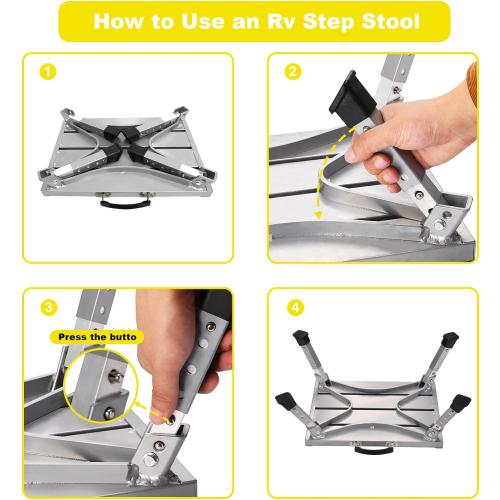 How to Use an Rv Step Stool

1

2

3

Press the butto

4