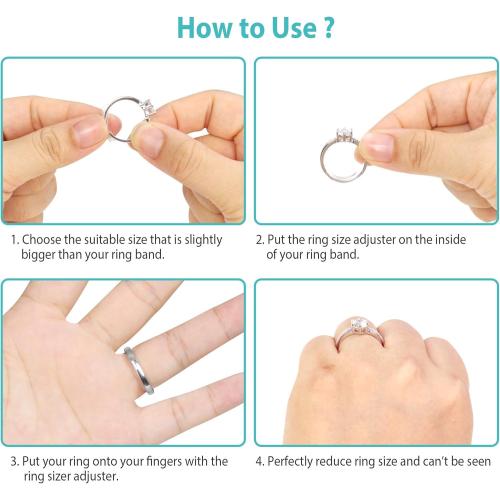 How to Use ?

1. Choose the suitable size that is slightly bigger than your ring band.

2. Put the ring size adjuster on the inside of your ring band.

3. Put your ring onto your fingers with the ring sizer adjuster.

4. Perfectly reduce ring size and can't be seen