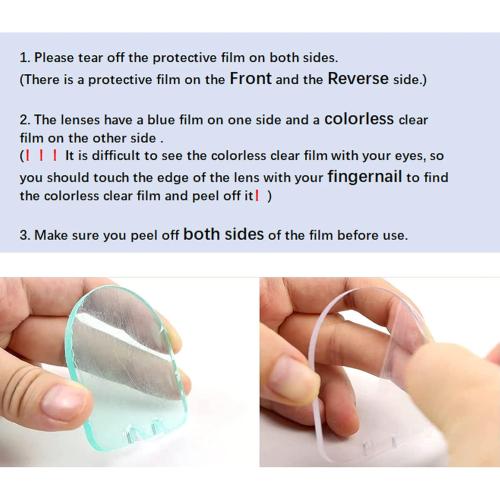 1. Please tear off the protective film on both sides.
(There is a protective film on the Front and the Reverse side.)

2. The lenses have a blue film on one side and a colorless clear film on the other side .
(! ! ! It is difficult to see the colorless clear film with your eyes, so you should touch the edge of the lens with your fingernail to find the colorless clear film and peel off it! )

3. Make sure you peel off both sides of the film before use.