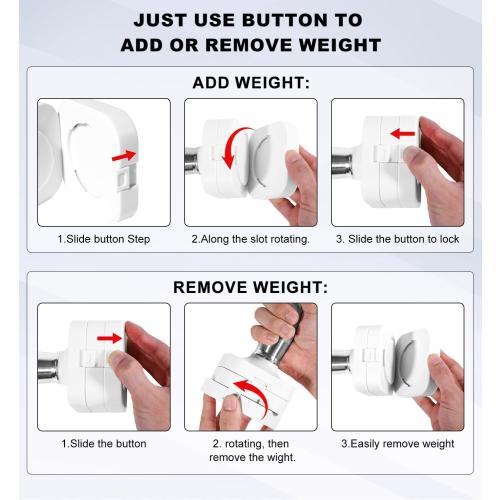 JUST USE BUTTON TO ADD OR REMOVE WEIGHT

ADD WEIGHT:

1.Slide button Step

2.Along the slot rotating.

3. Slide the button to lock

REMOVE WEIGHT:

1.Slide the button

2. rotating, then remove the wight.

3.Easily remove weight