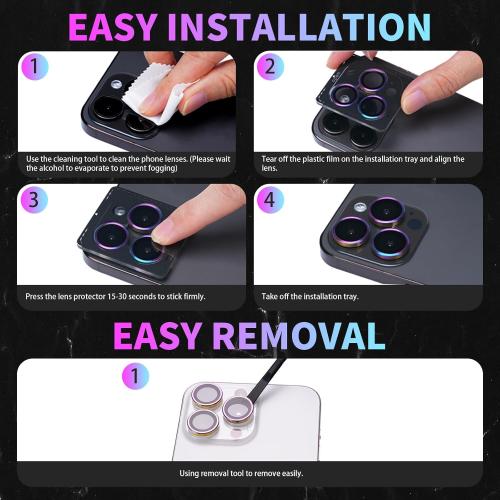 EASY INSTALLATION

1

Use the cleaning tool to clean the phone lenses. (Please wait the alcohol to evaporate to prevent fogging)

2

Tear off the plastic film on the installation tray and align the lens.

3

Press the lens protector 15-30 seconds to stick firmly.

4

Take off the installation tray.

EASY REMOVAL

1

Using removal tool to remove easily.