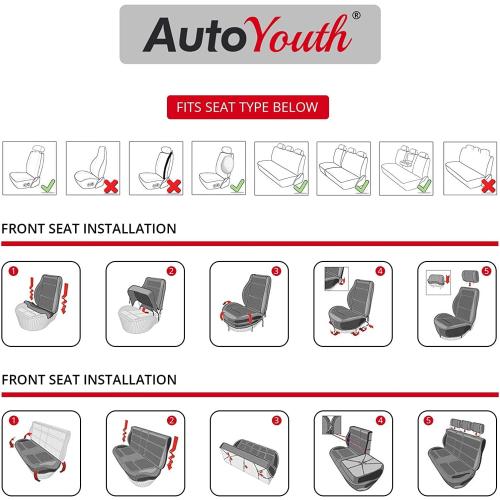 AutoYouth®

FITS SEAT TYPE BELOW

FRONT SEAT INSTALLATION

1 2 3 4 5

FRONT SEAT INSTALLATION

1 2 3 4 5