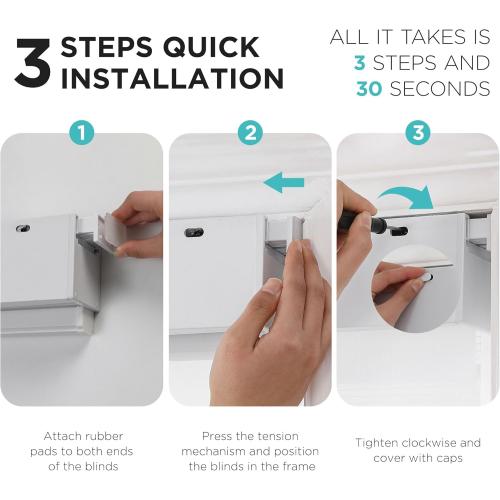 3 STEPS QUICK INSTALLATION

ALL IT TAKES IS 3 STEPS AND 30 SECONDS

1

2

3

Attach rubber pads to both ends of the blinds

Press the tension mechanism and position the blinds in the frame

Tighten clockwise and cover with caps