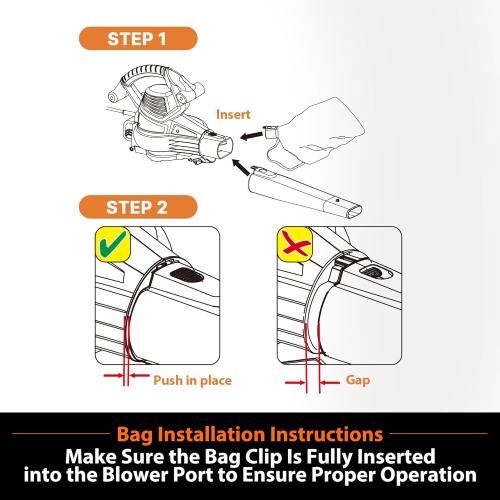 STEP 1

Insert

STEP 2

Push in place

Gap

Bag Installation Instructions

Make Sure the Bag Clip Is Fully Inserted into the Blower Port to Ensure Proper Operation