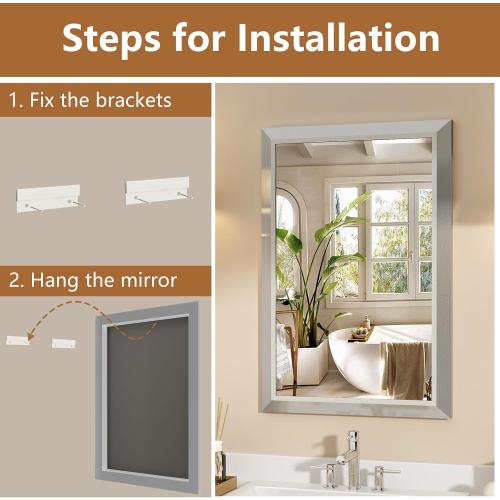 Steps for Installation

1. Fix the brackets

2. Hang the mirror