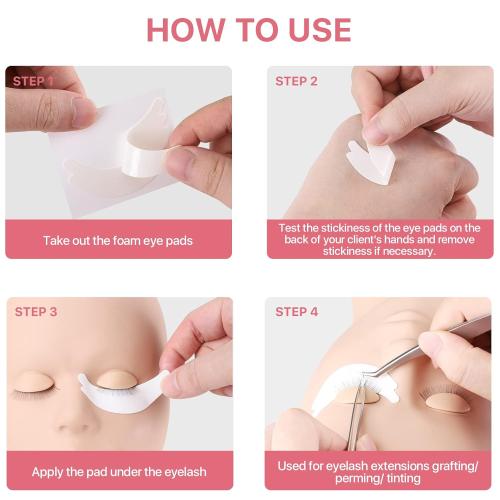 HOW TO USE

STEP 1

Take out the foam eye pads

STEP 2

Test the stickiness of the eye pads on the back of your client's hands and remove stickiness if necessary.

STEP 3

Apply the pad under the eyelash

STEP 4

Used for eyelash extensions grafting/ perming/ tinting