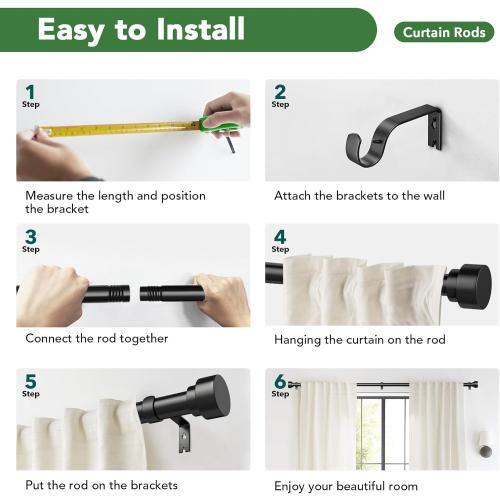 Easy to Install

Curtain Rods

1
Step

Measure the length and position the bracket

2
Step

Attach the brackets to the wall

3
Step

Connect the rod together

4
Step

Hanging the curtain on the rod

5
Step

Put the rod on the brackets

6
Step

Enjoy your beautiful room