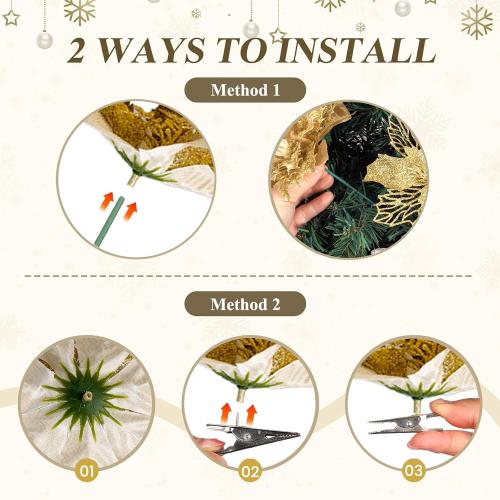 2 WAYS TO INSTALL

Method 1

Method 2

01

02

03