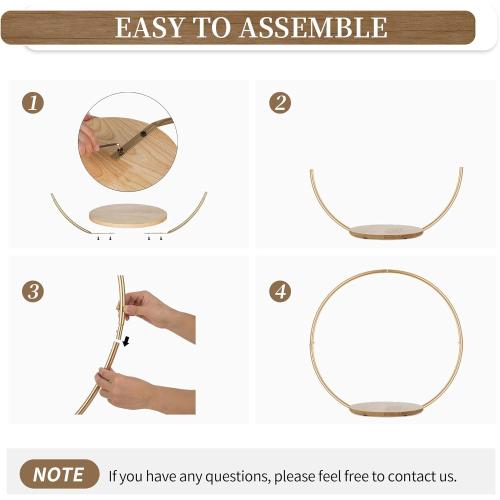 EASY TO ASSEMBLE

1

2

3

4

NOTE If you have any questions, please feel free to contact us.