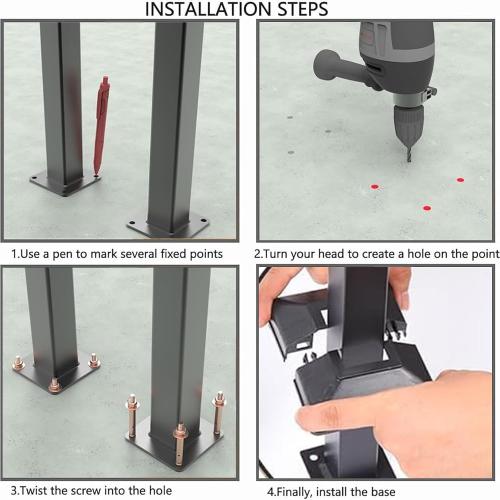 INSTALLATION STEPS

1.Use a pen to mark several fixed points

2.Turn your head to create a hole on the point

3.Twist the screw into the hole

4.Finally, install the base