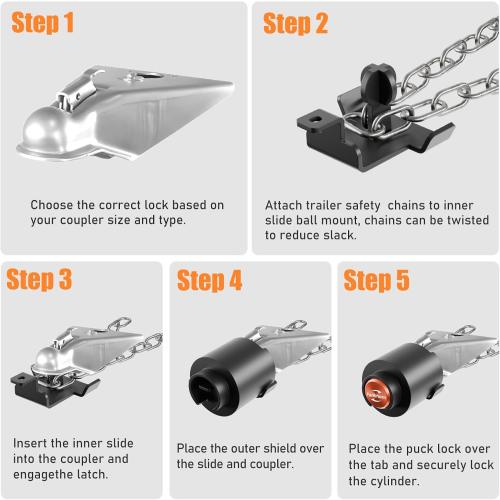 Step 1

Choose the correct lock based on your coupler size and type.

Step 2

Attach trailer safety chains to inner slide ball mount, chains can be twisted to reduce slack.

Step 3

Insert the inner slide into the coupler and engagethe latch.

Step 4

Place the outer shield over the slide and coupler.

Step 5

Place the puck lock over the tab and securely lock the cylinder.