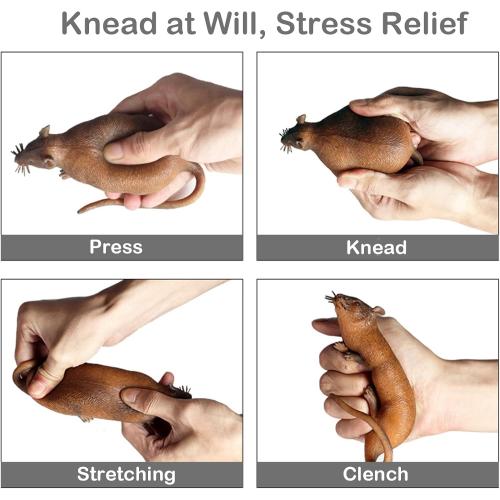 Knead at Will, Stress Relief

Press

Knead

Stretching

Clench