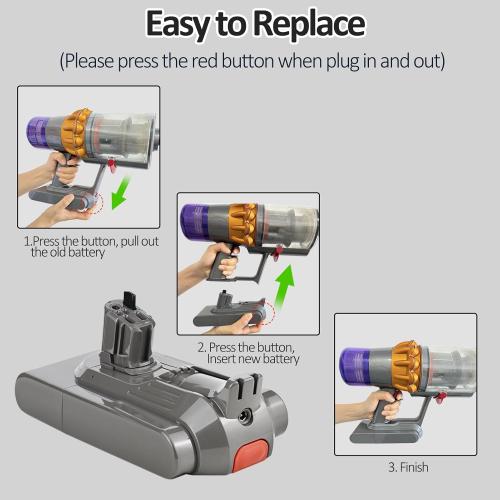 Easy to Replace

(Please press the red button when plug in and out)

1.Press the button, pull out the old battery

2. Press the button, Insert new battery

3. Finish