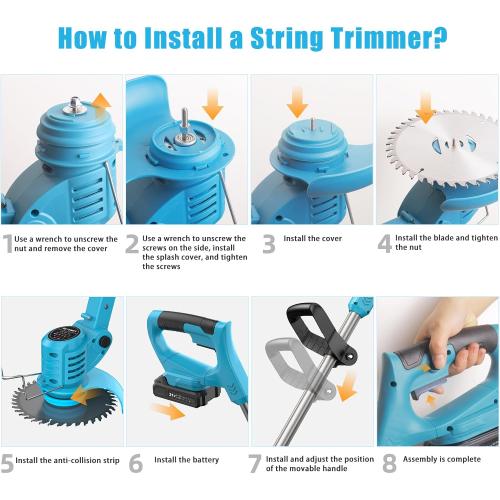 How to Install a String Trimmer?

1 Use a wrench to unscrew the nut and remove the cover

2 Use a wrench to unscrew the screws on the side, install the splash cover, and tighten the screws

3 Install the cover

4 Install the blade and tighten the nut

5 Install the anti-collision strip

6 Install the battery

7 Install and adjust the position of the movable handle

8 Assembly is complete