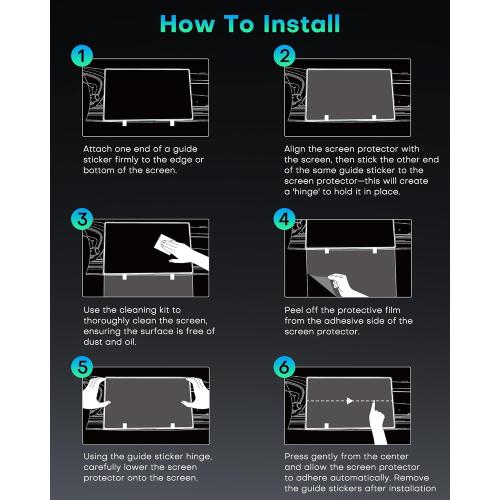 How To Install

1

Attach one end of a guide sticker firmly to the edge or bottom of the screen.

2

Align the screen protector with the screen, then stick the other end of the same guide sticker to the screen protector—this will create a 'hinge' to hold it in place.

3

Use the cleaning kit to thoroughly clean the screen, ensuring the surface is free of dust and oil.

4

Peel off the protective film from the adhesive side of the screen protector.

5

Using the guide sticker hinge, carefully lower the screen protector onto the screen.

6

Press gently from the center and allow the screen protector to adhere automatically. Remove the guide stickers after installation