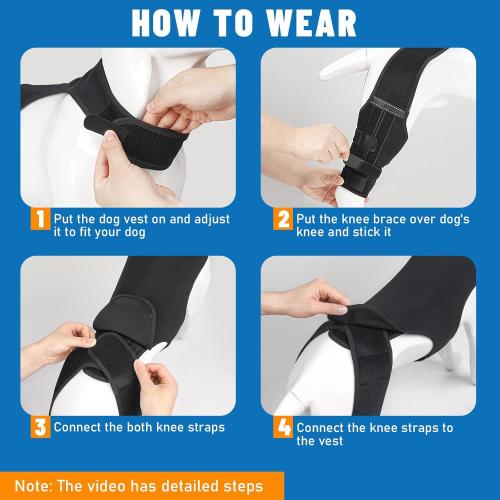 HOW TO WEAR

1 Put the dog vest on and adjust it to fit your dog

2 Put the knee brace over dog's knee and stick it

3 Connect the both knee straps

4 Connect the knee straps to the vest

Note: The video has detailed steps